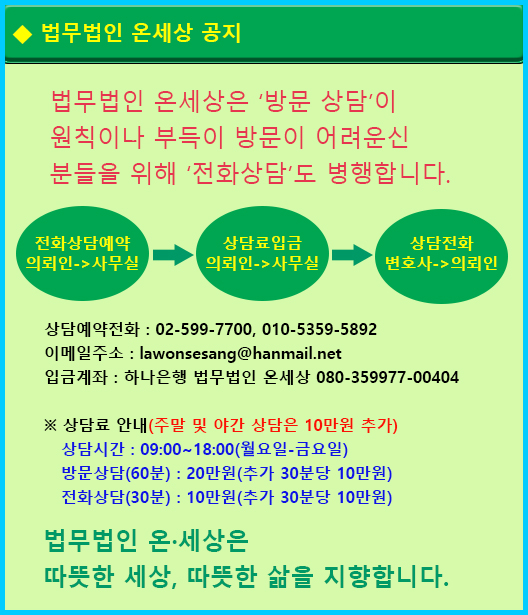 ◆ 법무법인 온세상 공지

법무법인 온세상은 '방문 상담'이 원칙이나 부득이 방문이 어려운신 분들을 위해 '전화상담'도 병행합니다.

전화상담예약
의뢰인->사무실

상담료입금
의뢰인->사무실

상담전화
변호사->의뢰인

상담예약전화 : 02-599-7700, 010-5359-5892
이메일주소 : lawonsesang@hanmail.net
입금계좌 : 하나은행 법무법인 온세상 080-359977-00404

※ 상담료 안내(주말 및 야간 상담은 10만원 추가)
상담시간 : 09:00~18:00(월요일-금요일)
방문상담(60분) : 20만원(추가 30분당 10만원)
전화상담(30분) : 10만원(추가 30분당 10만원)

법무법인 온·세상은
따뜻한 세상, 따뜻한 삶을 지향합니다.